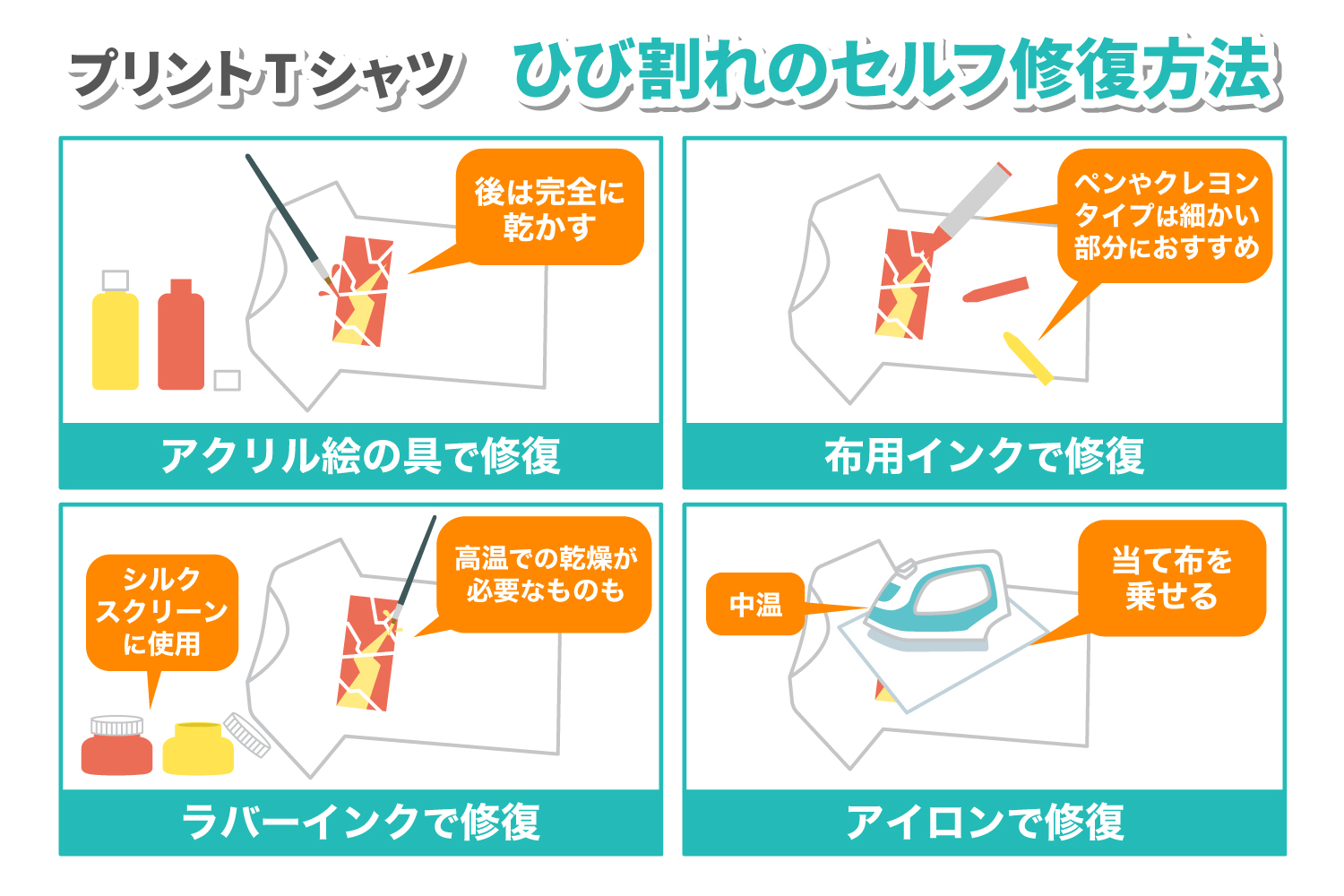 プリントTシャツ　ひび割れのセルフ修復方法

後は完全に乾かす

アクリル絵の具で修復

ペンやクレヨンタイプは細かい部分におすすめ

布用インクで修復

シルクスクリーンに使用

高温での乾燥が必要なものも

ラバーインクで修復

中温

当て布を乗せる

アイロンで修復