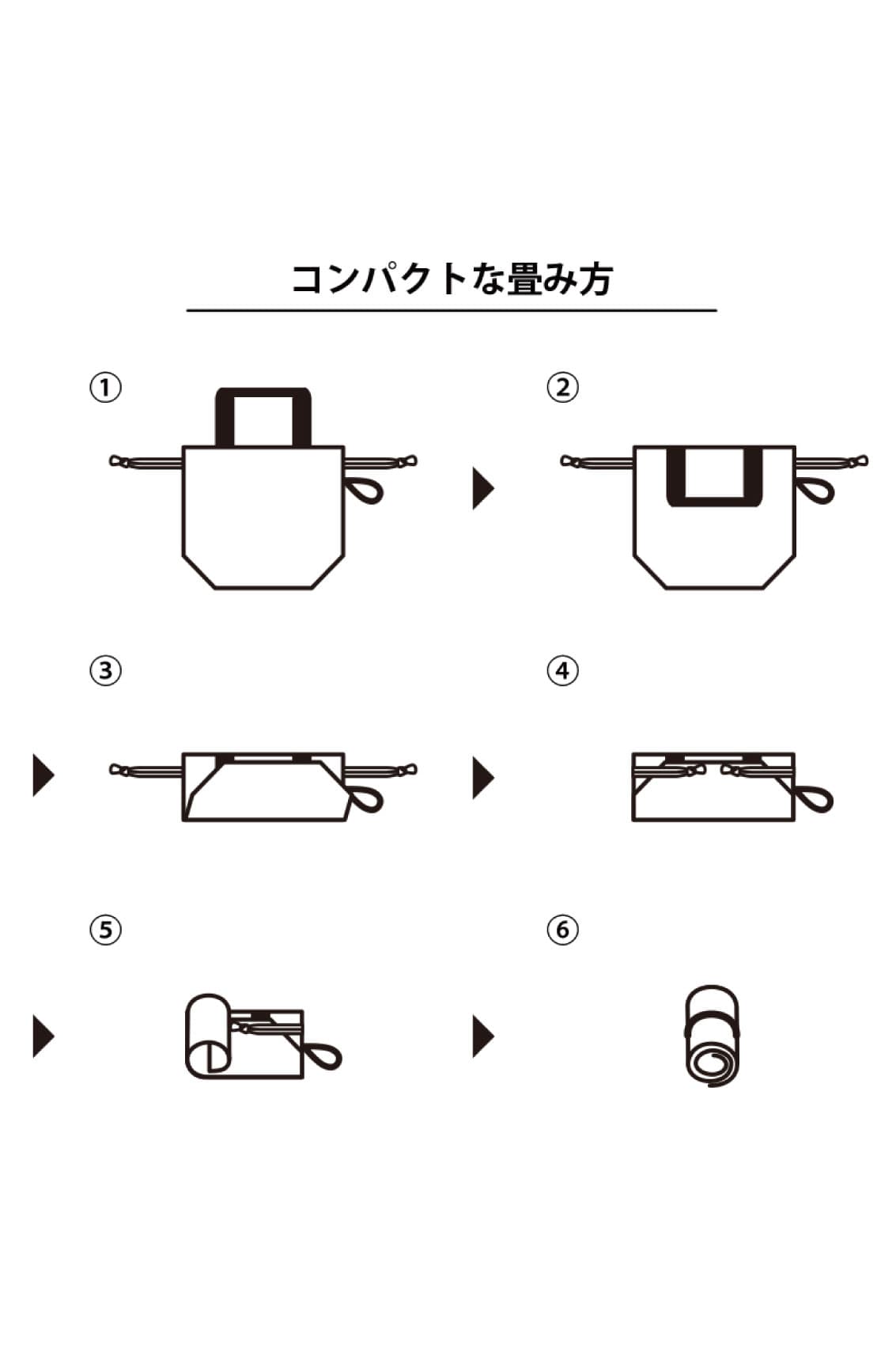 コンパクトな畳み方

①

②

③

④

⑤

⑥