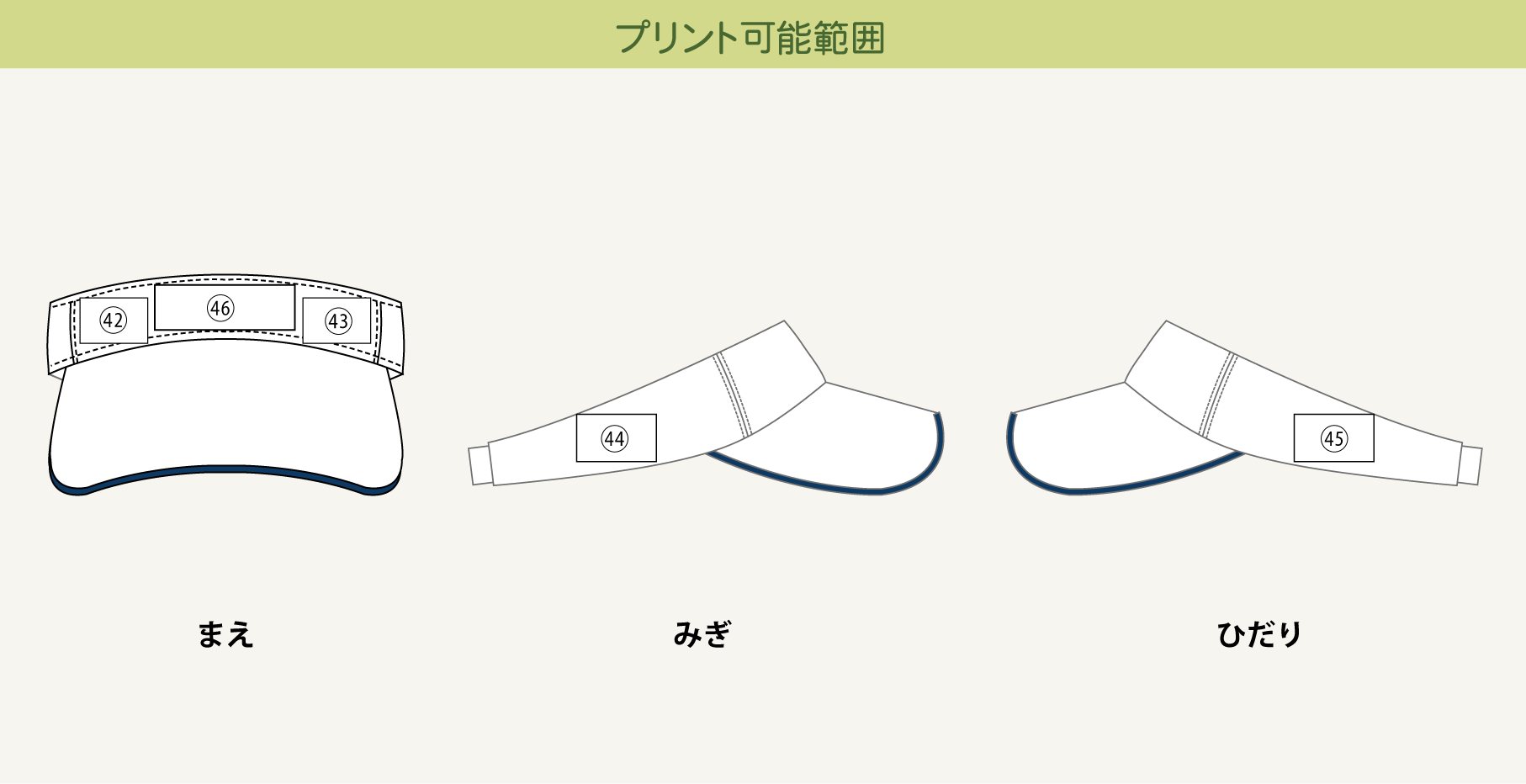 プリント可能範囲

㊷ ㊻ ㊸

㊹

㊺

まえ

みぎ

ひだり